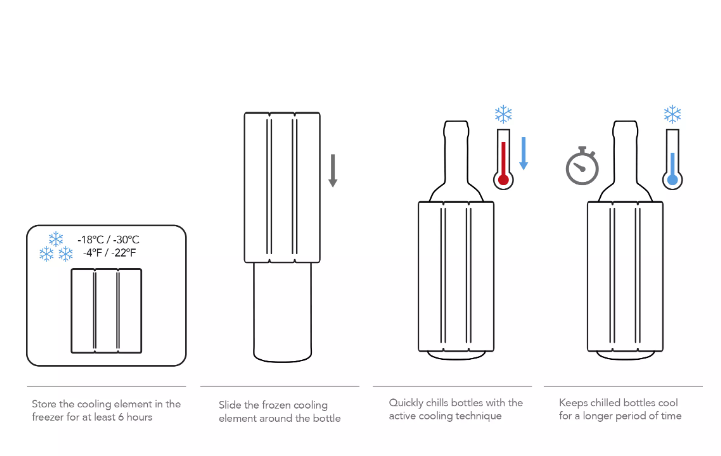 -18°C / -30°C
-4°F / -22°F

Store the cooling element in the freezer for at least 6 hours

Slide the frozen cooling element around the bottle

Quickly chills bottles with the active cooling technique

Keeps chilled bottles cool for a longer period of time