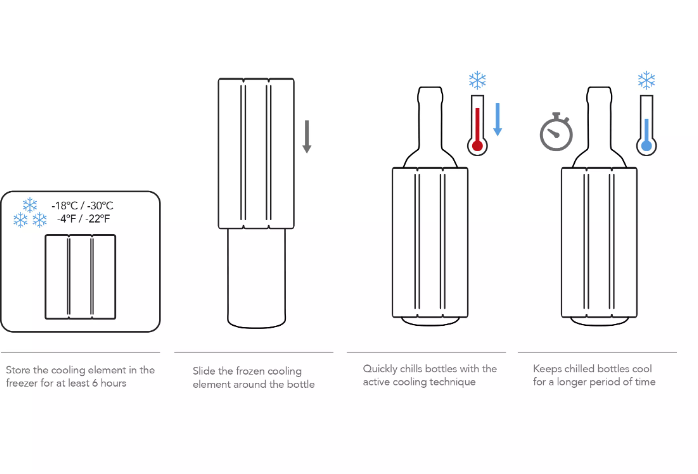 -18°C / -30°C
-4°F / -22°F

Store the cooling element in the freezer for at least 6 hours

Slide the frozen cooling element around the bottle

Quickly chills bottles with the active cooling technique

Keeps chilled bottles cool for a longer period of time