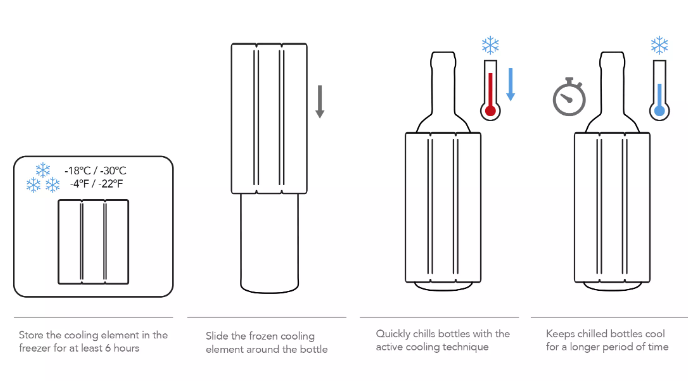 -18°C / -30°C
-4°F / -22°F

Store the cooling element in the freezer for at least 6 hours

Slide the frozen cooling element around the bottle

Quickly chills bottles with the active cooling technique

Keeps chilled bottles cool for a longer period of time