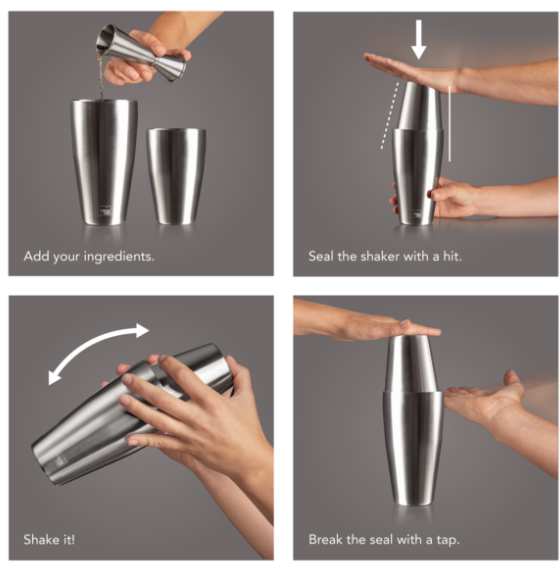 Add your ingredients.

Seal the shaker with a hit.

Shake it!

Break the seal with a tap.