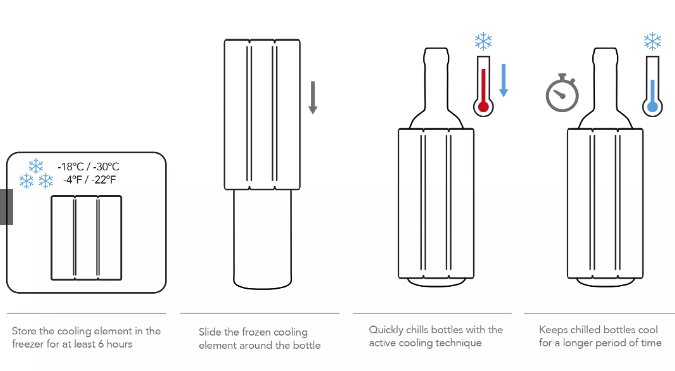 -18°C / -30°C
-4°F / -22°F

Store the cooling element in the freezer for at least 6 hours

Slide the frozen cooling element around the bottle

Quickly chills bottles with the active cooling technique

Keeps chilled bottles cool for a longer period of time