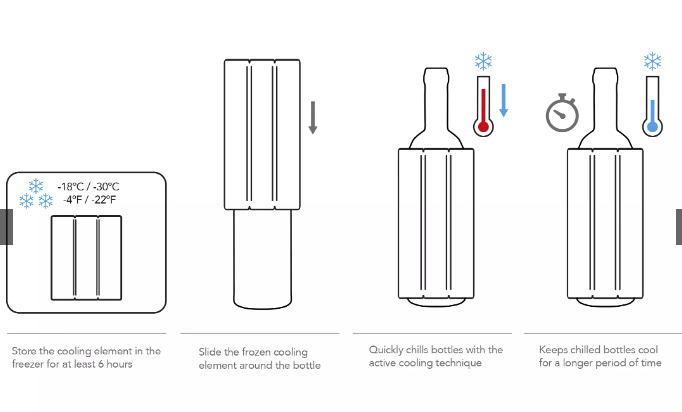 -18°C / -30°C
-4°F / -22°F

Store the cooling element in the freezer for at least 6 hours

Slide the frozen cooling element around the bottle

Quickly chills bottles with the active cooling technique

Keeps chilled bottles cool for a longer period of time