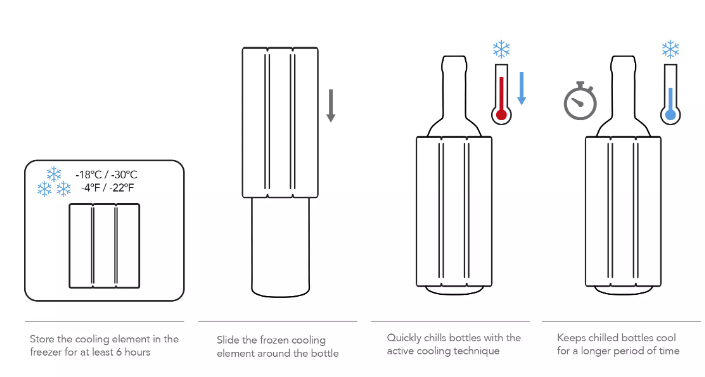 -18°C / -30°C
-4°F / -22°F

Store the cooling element in the freezer for at least 6 hours

Slide the frozen cooling element around the bottle

Quickly chills bottles with the active cooling technique

Keeps chilled bottles cool for a longer period of time